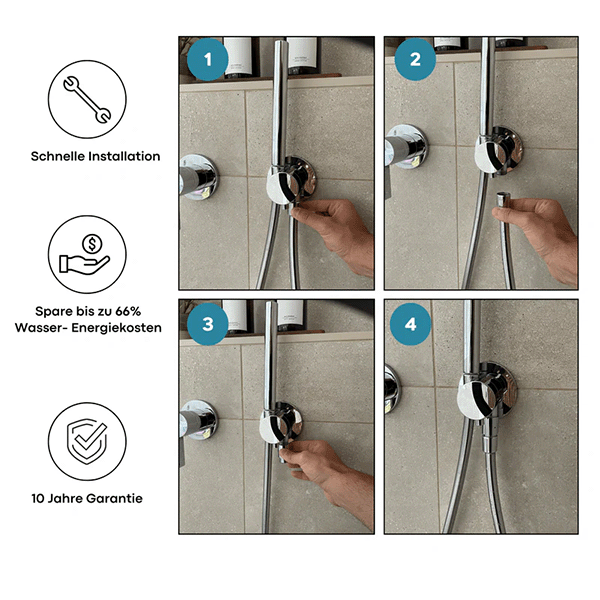 Schnelle Installation

Spare bis zu 66%
Wasser- Energiekosten

10 Jahre Garantie

1

2

3

4